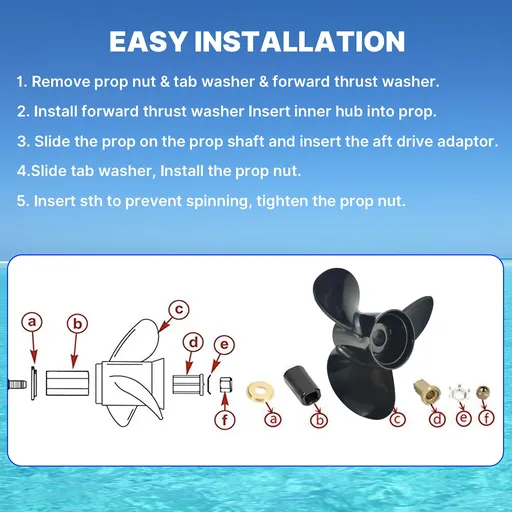 EASY INSTALLATION

1. Remove prop nut & tab washer & forward thrust washer.

2. Install forward thrust washer Insert inner hub into prop.

3. Slide the prop on the prop shaft and insert the aft drive adaptor.

4.Slide tab washer, Install the prop nut.

5. Insert sth to prevent spinning, tighten the prop nut.

a
b
c
d
e
f

a
b
c
d
e
f