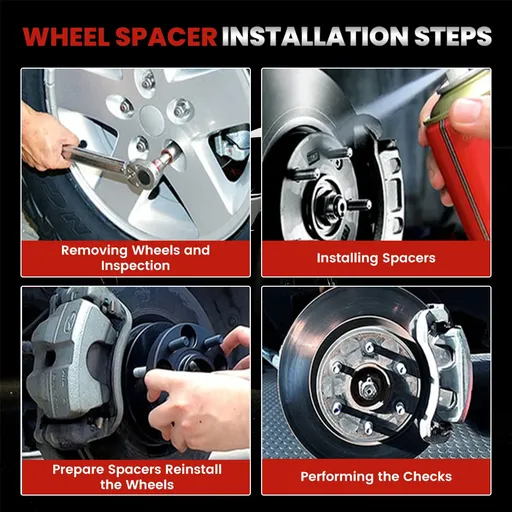 WHEEL SPACER INSTALLATION STEPS

Removing Wheels and Inspection

Installing Spacers

Prepare Spacers Reinstall the Wheels

Performing the Checks