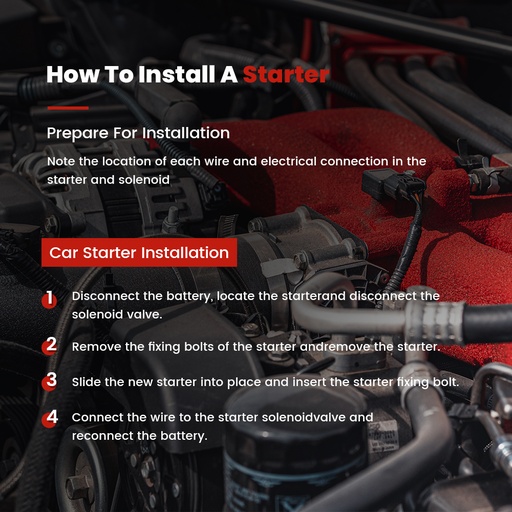 How To Install A Starter

Prepare For Installation

Note the location of each wire and electrical connection in the starter and solenoid

Car Starter Installation

1 Disconnect the battery, locate the starterand disconnect the solenoid valve.

2 Remove the fixing bolts of the starter andremove the starter.

3 Slide the new starter into place and insert the starter fixing bolt.

4 Connect the wire to the starter solenoidvalve and reconnect the battery.