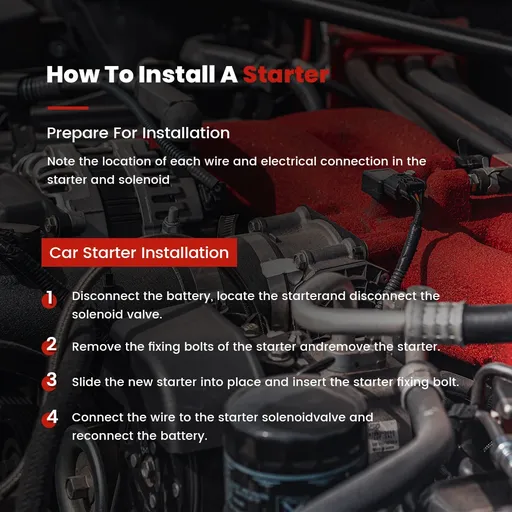 How To Install A Starter

Prepare For Installation

Note the location of each wire and electrical connection in the starter and solenoid

Car Starter Installation

1 Disconnect the battery, locate the starterand disconnect the solenoid valve.

2 Remove the fixing bolts of the starter andremove the starter.

3 Slide the new starter into place and insert the starter fixing bolt.

4 Connect the wire to the starter solenoidvalve and reconnect the battery.