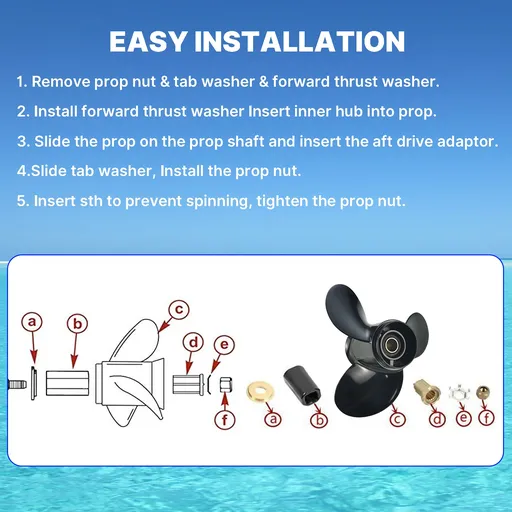 EASY INSTALLATION

1. Remove prop nut & tab washer & forward thrust washer.

2. Install forward thrust washer Insert inner hub into prop.

3. Slide the prop on the prop shaft and insert the aft drive adaptor.

4.Slide tab washer, Install the prop nut.

5. Insert sth to prevent spinning, tighten the prop nut.

a b c d e f

a b c d e f