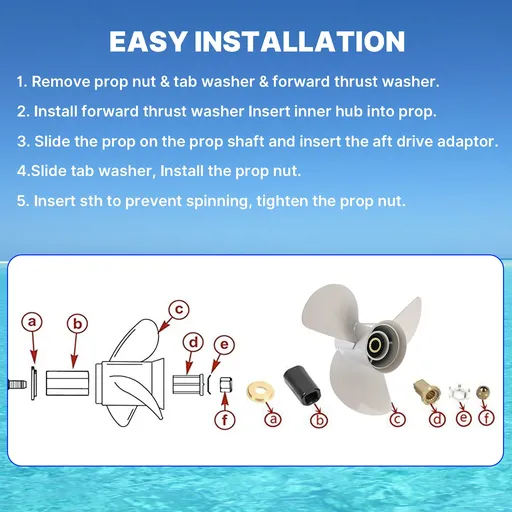 EASY INSTALLATION

1. Remove prop nut & tab washer & forward thrust washer.

2. Install forward thrust washer Insert inner hub into prop.

3. Slide the prop on the prop shaft and insert the aft drive adaptor.

4.Slide tab washer, Install the prop nut.

5. Insert sth to prevent spinning, tighten the prop nut.

a b c d e f

a b c d e f