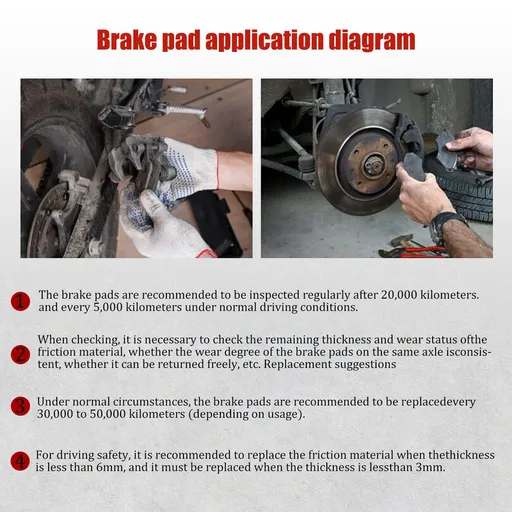 Brake pad application diagram

1 The brake pads are recommended to be inspected regularly after 20,000 kilometers. and every 5,000 kilometers under normal driving conditions.

2 When checking, it is necessary to check the remaining thickness and wear status ofthe friction material, whether the wear degree of the brake pads on the same axle isconsistent, whether it can be returned freely, etc. Replacement suggestions

3 Under normal circumstances, the brake pads are recommended to be replacedevery 30,000 to 50,000 kilometers (depending on usage).

4 For driving safety, it is recommended to replace the friction material when thethickness is less than 6mm, and it must be replaced when the thickness is lessthan 3mm.