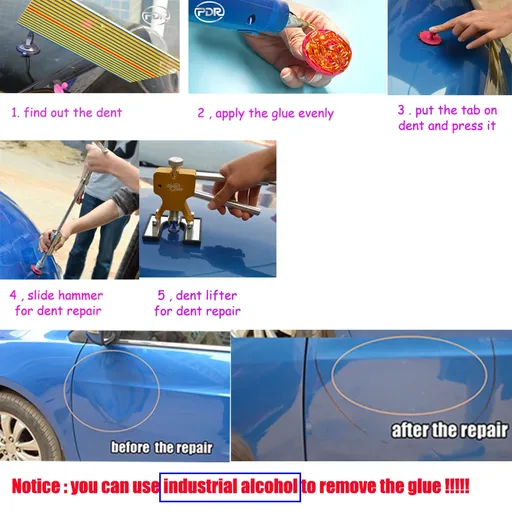 PDR

PDR

1. find out the dent

2 , apply the glue evenly

3 . put the tab on dent and press it

4 , slide hammer for dent repair

5 , dent lifter for dent repair

before the repair

after the repair

Notice : you can use industrial alcohol to remove the glue !!!!!